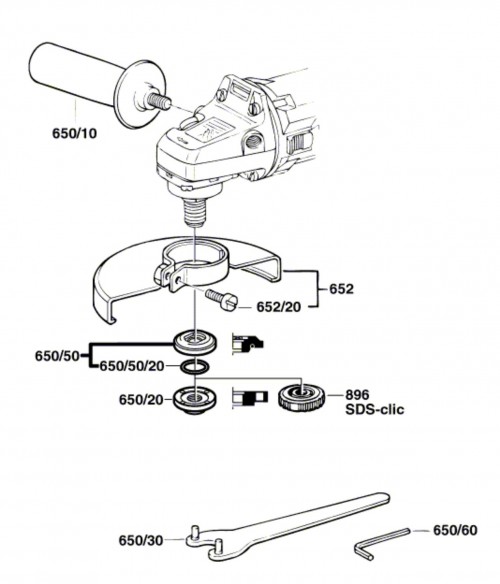 650/10

652

652/20

650/50

650/50/20

650/20

896
SDS-clic

650/30

650/60